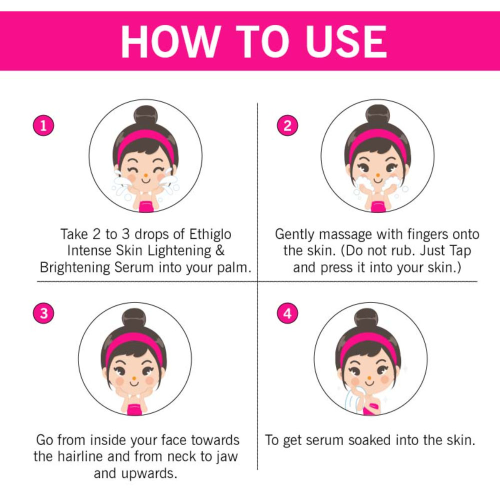 HOW TO USE

1

Take 2 to 3 drops of Ethiglo Intense Skin Lightening & Brightening Serum into your palm.

2

Gently massage with fingers onto the skin. (Do not rub. Just Tap and press it into your skin.)

3

Go from inside your face towards the hairline and from neck to jaw and upwards.

4

To get serum soaked into the skin.