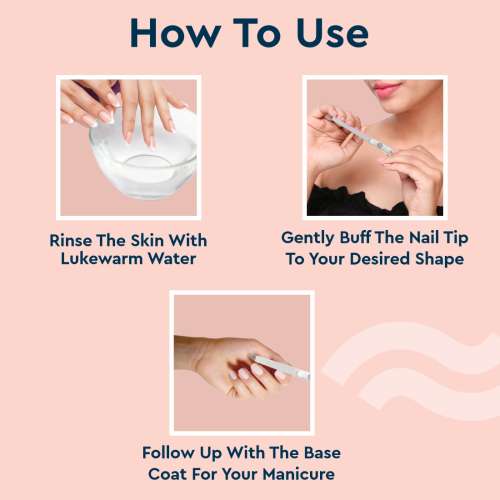 How To Use

Rinse The Skin With Lukewarm Water

Gently Buff The Nail Tip To Your Desired Shape

Follow Up With The Base Coat For Your Manicure