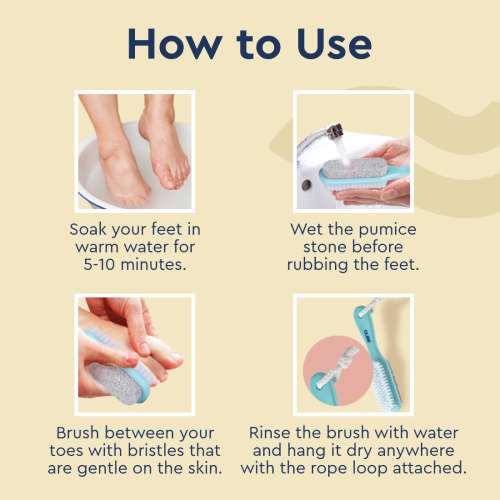 How to Use

Soak your feet in warm water for 5-10 minutes.

Wet the pumice stone before rubbing the feet.

Brush between your toes with bristles that are gentle on the skin.

Rinse the brush with water and hang it dry anywhere with the rope loop attached.