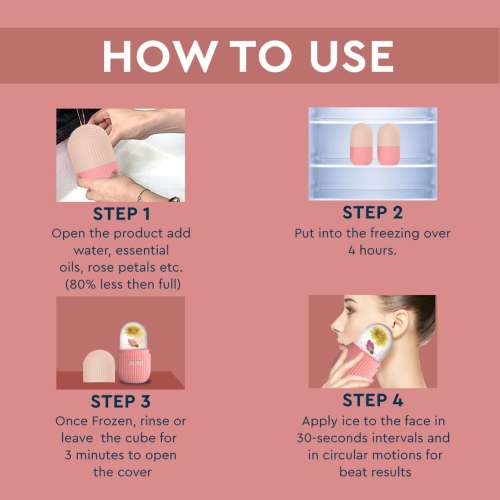 HOW TO USE

STEP 1
Open the product add water, essential oils, rose petals etc. (80% less then full)

STEP 2
Put into the freezing over 4 hours.

STEP 3
Once Frozen, rinse or leave the cube for 3 minutes to open the cover

STEP 4
Apply ice to the face in 30-seconds intervals and in circular motions for beat results