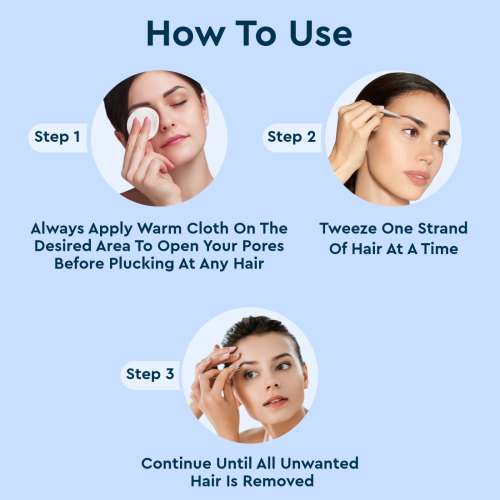 How To Use

Step 1

Always Apply Warm Cloth On The Desired Area To Open Your Pores Before Plucking At Any Hair

Step 2

Tweeze One Strand Of Hair At A Time

Step 3

Continue Until All Unwanted Hair Is Removed