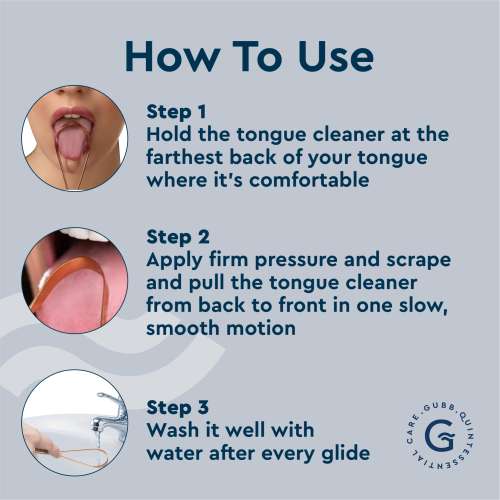 How To Use

Step 1
Hold the tongue cleaner at the farthest back of your tongue where it's comfortable

Step 2
Apply firm pressure and scrape and pull the tongue cleaner from back to front in one slow, smooth motion

Step 3
Wash it well with water after every glide

GUBB. QUINTESSENTIAL CARE.
G