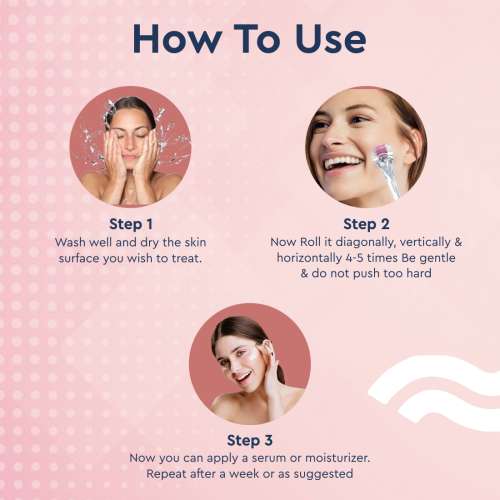 How To Use

Step 1
Wash well and dry the skin surface you wish to treat.

Step 2
Now Roll it diagonally, vertically & horizontally 4-5 times Be gentle & do not push too hard

Step 3
Now you can apply a serum or moisturizer. Repeat after a week or as suggested