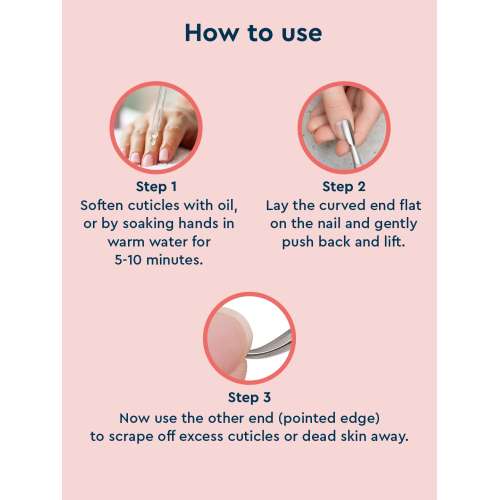 How to use

Step 1
Soften cuticles with oil, or by soaking hands in warm water for 5-10 minutes.

Step 2
Lay the curved end flat on the nail and gently push back and lift.

Step 3
Now use the other end (pointed edge) to scrape off excess cuticles or dead skin away.