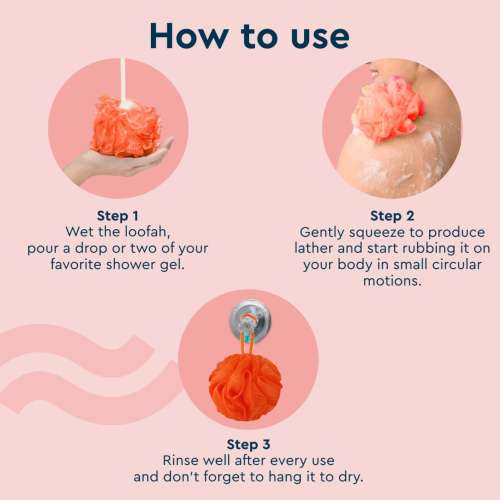 How to use

Step 1
Wet the loofah, pour a drop or two of your favorite shower gel.

Step 2
Gently squeeze to produce lather and start rubbing it on your body in small circular motions.

Step 3
Rinse well after every use and don't forget to hang it to dry.