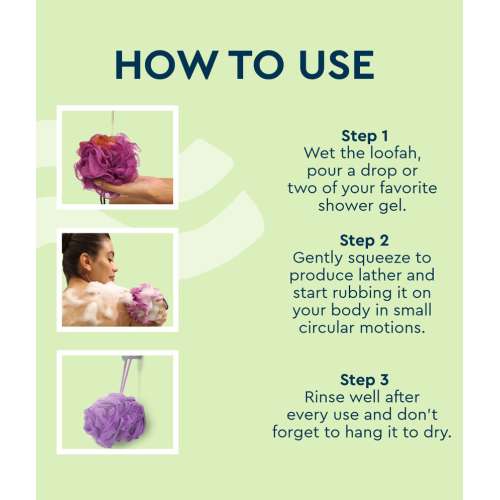 HOW TO USE

Step 1
Wet the loofah, pour a drop or two of your favorite shower gel.

Step 2
Gently squeeze to produce lather and start rubbing it on your body in small circular motions.

Step 3
Rinse well after every use and don't forget to hang it to dry.