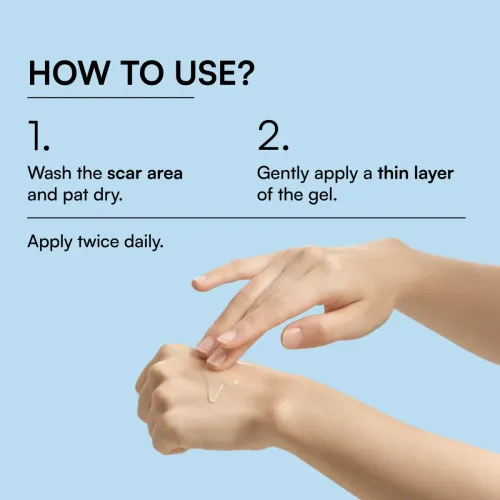 HOW TO USE?

1.

Wash the scar area and pat dry.

2.

Gently apply a thin layer of the gel.

Apply twice daily.