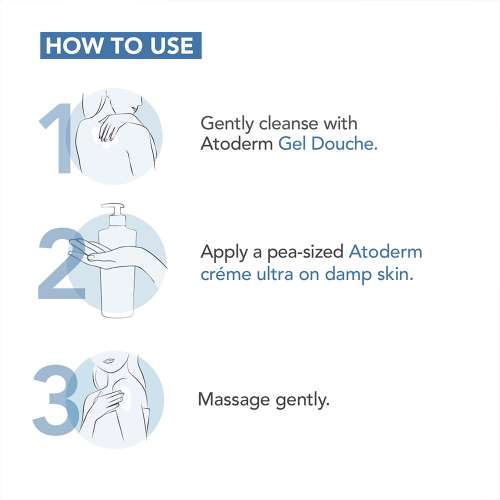 HOW TO USE

1

Gently cleanse with Atoderm Gel Douche.

2

Apply a pea-sized Atoderm créme ultra on damp skin.

3

Massage gently.