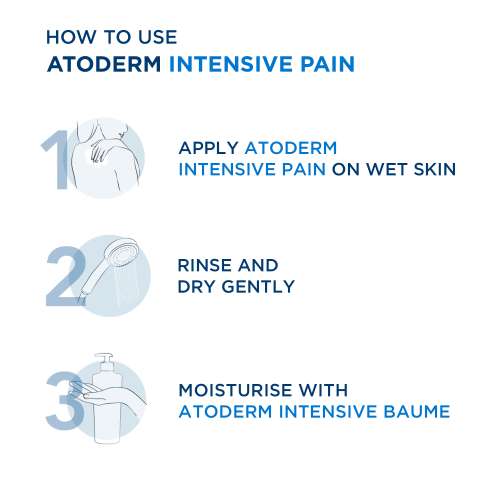 HOW TO USE
ATODERM INTENSIVE PAIN

1
APPLY ATODERM INTENSIVE PAIN ON WET SKIN

2
RINSE AND DRY GENTLY

3
MOISTURISE WITH ATODERM INTENSIVE BAUME