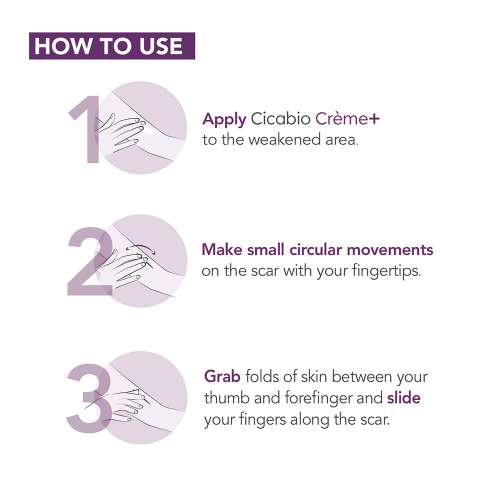 HOW TO USE

1

Apply Cicabio Crème+ to the weakened area.

2

Make small circular movements on the scar with your fingertips.

3

Grab folds of skin between your thumb and forefinger and slide your fingers along the scar.