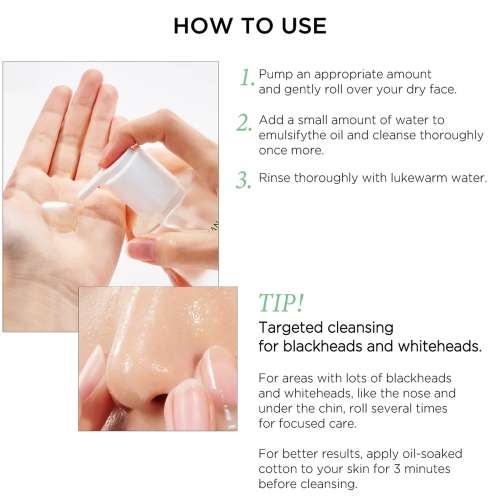 HOW TO USE

1. Pump an appropriate amount and gently roll over your dry face.

2. Add a small amount of water to emulsifythe oil and cleanse thoroughly once more.

3. Rinse thoroughly with lukewarm water.

TIP!

Targeted cleansing for blackheads and whiteheads.

For areas with lots of blackheads and whiteheads, like the nose and under the chin, roll several times for focused care.

For better results, apply oil-soaked cotton to your skin for 3 minutes before cleansing.