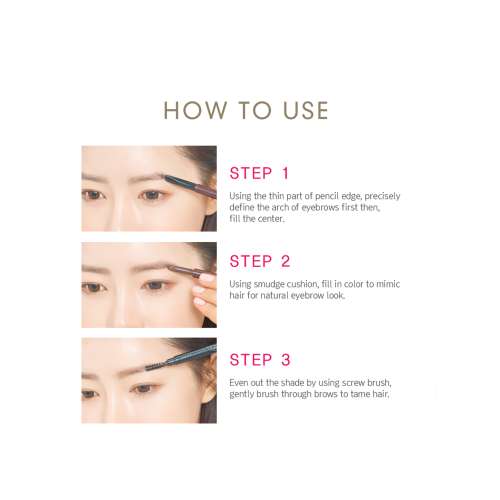 HOW TO USE

STEP 1

Using the thin part of pencil edge, precisely define the arch of eyebrows first then, fill the center.

STEP 2

Using smudge cushion, fill in color to mimic hair for natural eyebrow look.

STEP 3

Even out the shade by using screw brush, gently brush through brows to tame hair.