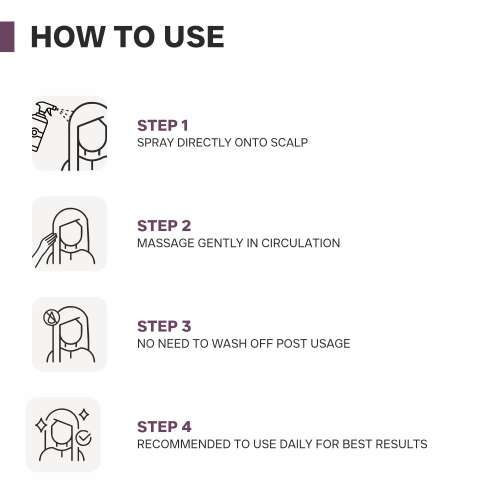 HOW TO USE

STEP 1
SPRAY DIRECTLY ONTO SCALP

STEP 2
MASSAGE GENTLY IN CIRCULATION

STEP 3
NO NEED TO WASH OFF POST USAGE

STEP 4
RECOMMENDED TO USE DAILY FOR BEST RESULTS