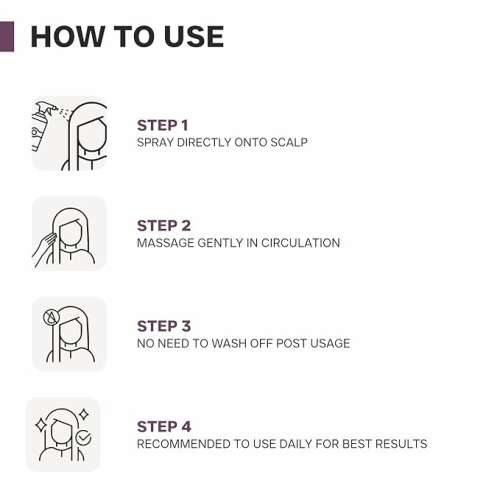 HOW TO USE

STEP 1
SPRAY DIRECTLY ONTO SCALP

STEP 2
MASSAGE GENTLY IN CIRCULATION

STEP 3
NO NEED TO WASH OFF POST USAGE

STEP 4
RECOMMENDED TO USE DAILY FOR BEST RESULTS