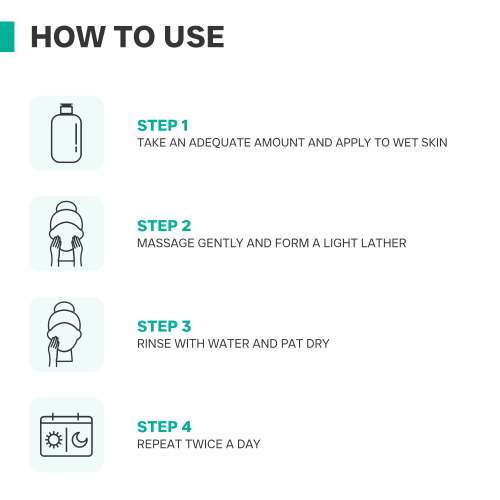 HOW TO USE

STEP 1
TAKE AN ADEQUATE AMOUNT AND APPLY TO WET SKIN

STEP 2
MASSAGE GENTLY AND FORM A LIGHT LATHER

STEP 3
RINSE WITH WATER AND PAT DRY

STEP 4
REPEAT TWICE A DAY