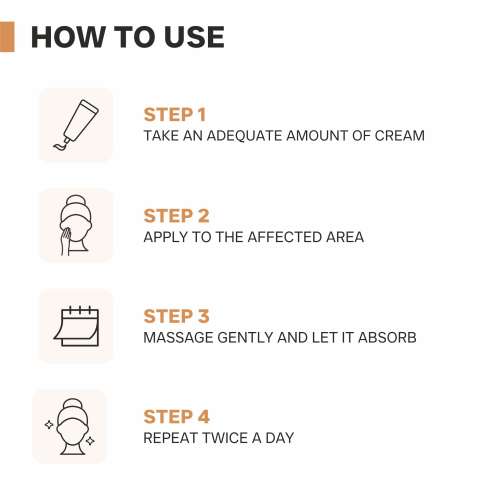 HOW TO USE

STEP 1
TAKE AN ADEQUATE AMOUNT OF CREAM

STEP 2
APPLY TO THE AFFECTED AREA

STEP 3
MASSAGE GENTLY AND LET IT ABSORB

STEP 4
REPEAT TWICE A DAY