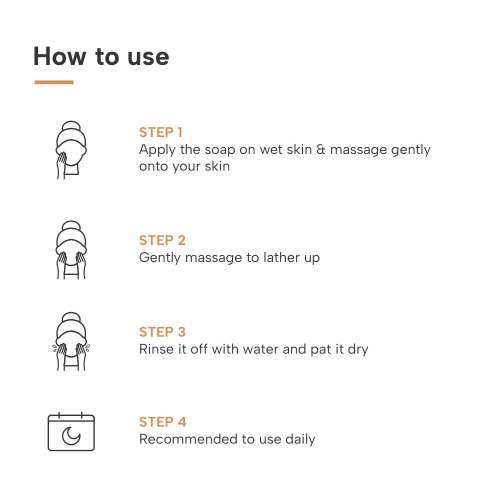 How to use

STEP 1
Apply the soap on wet skin & massage gently onto your skin

STEP 2
Gently massage to lather up

STEP 3
Rinse it off with water and pat it dry

STEP 4
Recommended to use daily