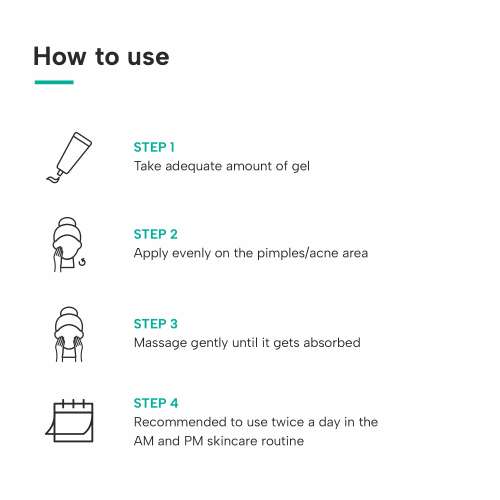 How to use

STEP 1
Take adequate amount of gel

STEP 2
Apply evenly on the pimples/acne area

STEP 3
Massage gently until it gets absorbed

STEP 4
Recommended to use twice a day in the AM and PM skincare routine