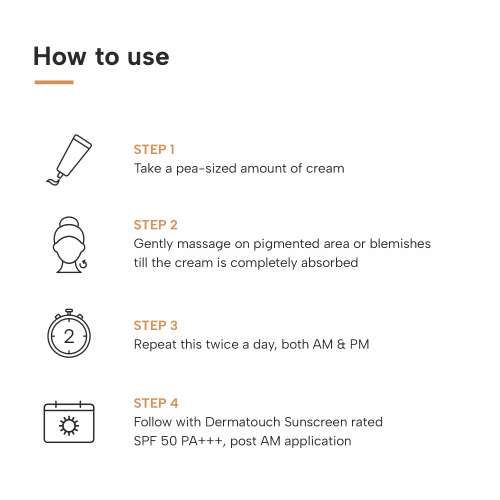 How to use

STEP 1
Take a pea-sized amount of cream

STEP 2
Gently massage on pigmented area or blemishes till the cream is completely absorbed

2

STEP 3
Repeat this twice a day, both AM & PM

STEP 4
Follow with Dermatouch Sunscreen rated SPF 50 PA+++, post AM application