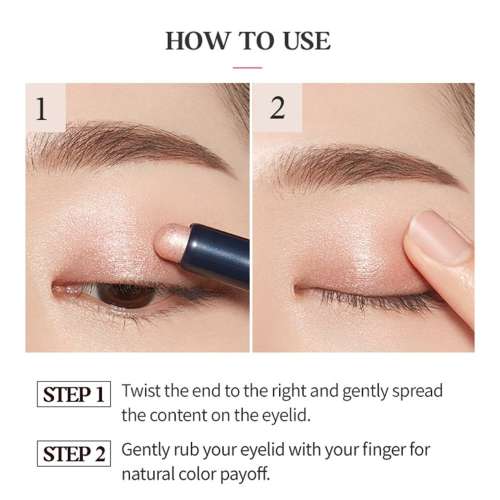 HOW TO USE

1

2

STEP 1 Twist the end to the right and gently spread the content on the eyelid.

STEP 2 Gently rub your eyelid with your finger for natural color payoff.