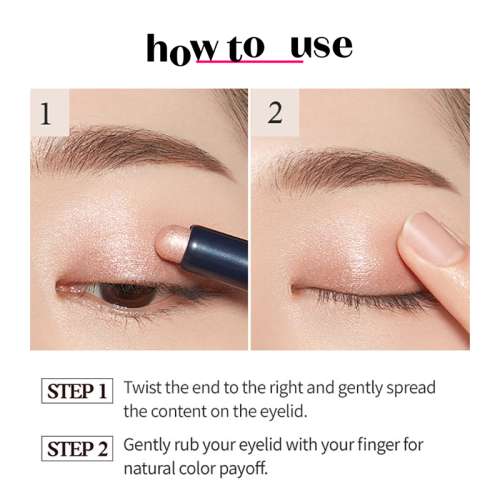 how to use

1

2

STEP 1 Twist the end to the right and gently spread the content on the eyelid.

STEP 2 Gently rub your eyelid with your finger for natural color payoff.