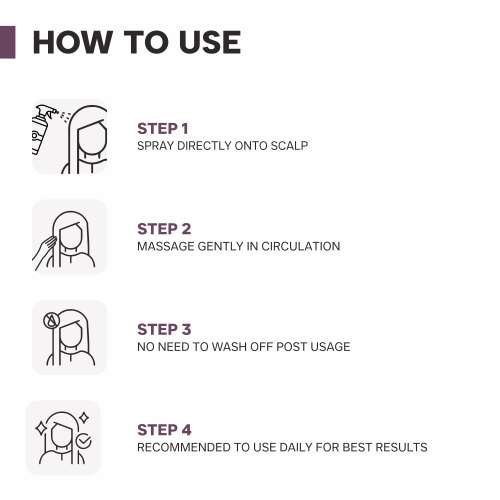 HOW TO USE

STEP 1
SPRAY DIRECTLY ONTO SCALP

STEP 2
MASSAGE GENTLY IN CIRCULATION

STEP 3
NO NEED TO WASH OFF POST USAGE

STEP 4
RECOMMENDED TO USE DAILY FOR BEST RESULTS