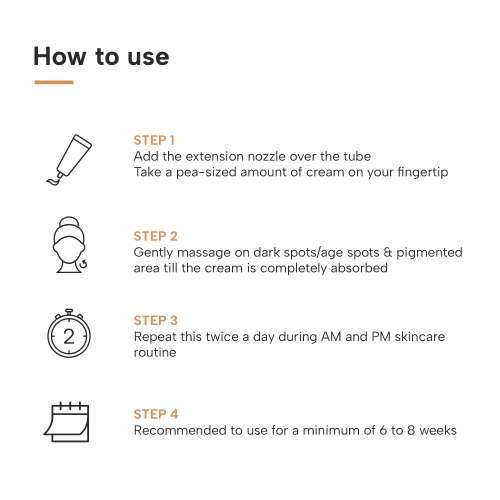 How to use

STEP 1
Add the extension nozzle over the tube
Take a pea-sized amount of cream on your fingertip

STEP 2
Gently massage on dark spots/age spots & pigmented area till the cream is completely absorbed

2

STEP 3
Repeat this twice a day during AM and PM skincare routine

STEP 4
Recommended to use for a minimum of 6 to 8 weeks