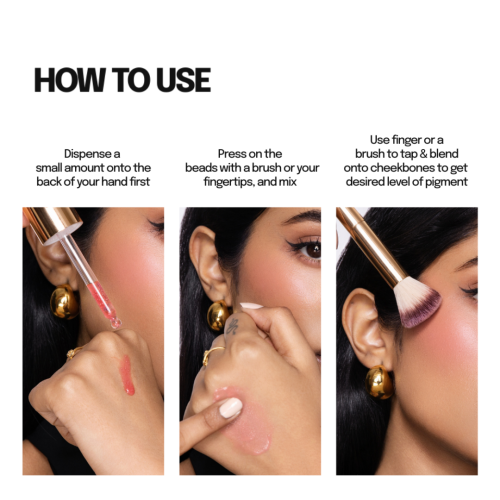 HOW TO USE

Dispense a small amount onto the back of your hand first

Press on the beads with a brush or your fingertips, and mix

Use finger or a brush to tap & blend onto cheekbones to get desired level of pigment