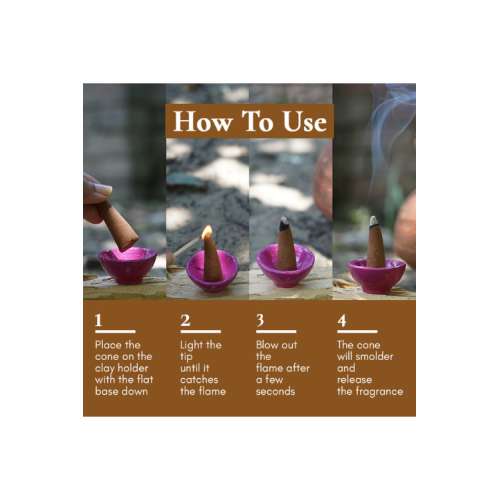 How To Use

1
Place the cone on the clay holder with the flat base down

2
Light the tip until it catches the flame

3
Blow out the flame after a few seconds

4
The cone will smolder and release the fragrance