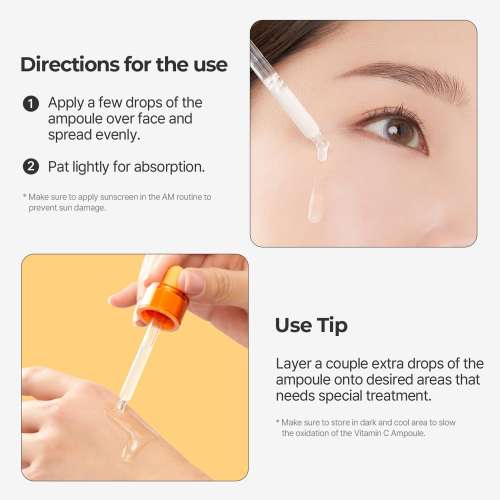 Directions for the use

1 Apply a few drops of the ampoule over face and spread evenly.

2 Pat lightly for absorption.

* Make sure to apply sunscreen in the AM routine to prevent sun damage.

Use Tip

Layer a couple extra drops of the ampoule onto desired areas that needs special treatment.

* Make sure to store in dark and cool area to slow the oxidation of the Vitamin C Ampoule.