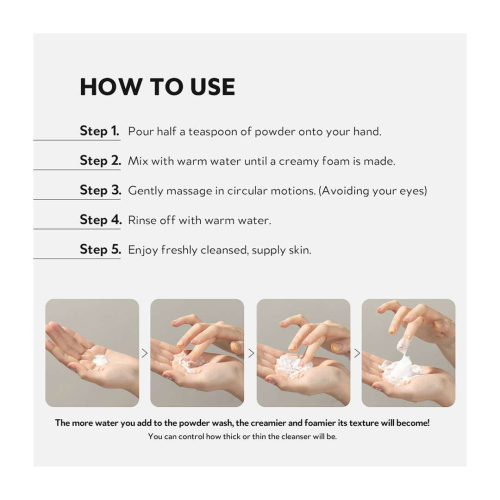 HOW TO USE

Step 1. Pour half a teaspoon of powder onto your hand.

Step 2. Mix with warm water until a creamy foam is made.

Step 3. Gently massage in circular motions. (Avoiding your eyes)

Step 4. Rinse off with warm water.

Step 5. Enjoy freshly cleansed, supply skin.

>

>

>

The more water you add to the powder wash, the creamier and foamier its texture will become!

You can control how thick or thin the cleanser will be.