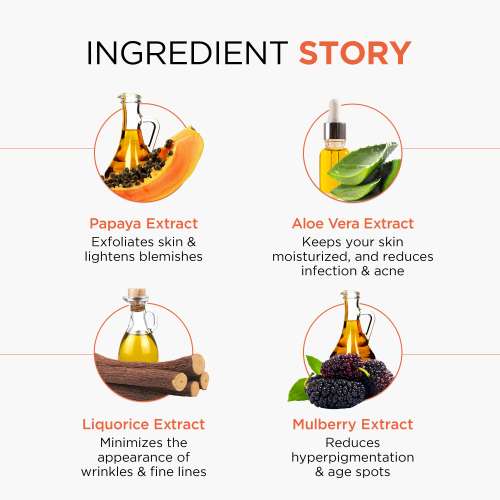 INGREDIENT STORY

Papaya Extract
Exfoliates skin & lightens blemishes

Aloe Vera Extract
Keeps your skin moisturized, and reduces infection & acne

Liquorice Extract
Minimizes the appearance of wrinkles & fine lines

Mulberry Extract
Reduces hyperpigmentation & age spots