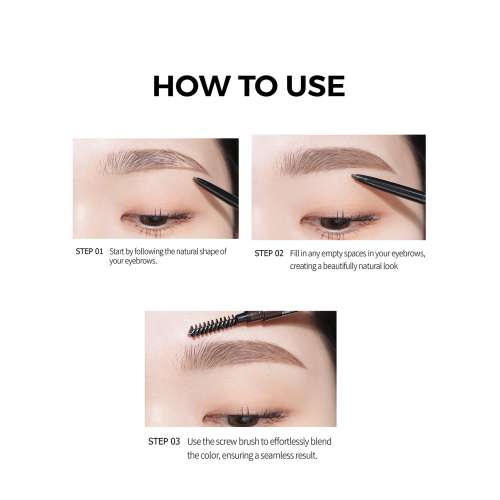 HOW TO USE

STEP 01 Start by following the natural shape of your eyebrows.

STEP 02 Fill in any empty spaces in your eyebrows, creating a beautifully natural look

STEP 03 Use the screw brush to effortlessly blend the color, ensuring a seamless result.