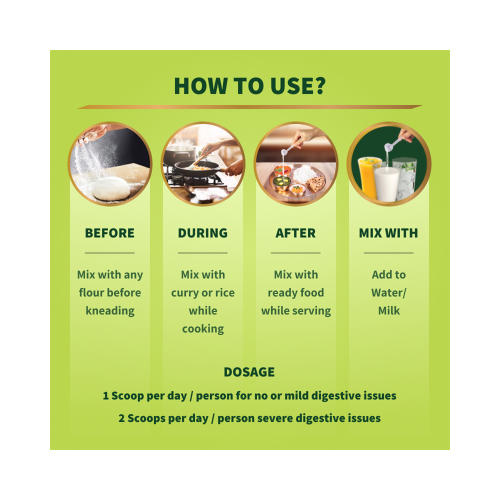 HOW TO USE?

BEFORE

Mix with any flour before kneading

DURING

Mix with curry or rice while cooking

AFTER

Mix with ready food while serving

MIX WITH

Add to Water/ Milk

DOSAGE

1 Scoop per day / person for no or mild digestive issues

2 Scoops per day / person severe digestive issues