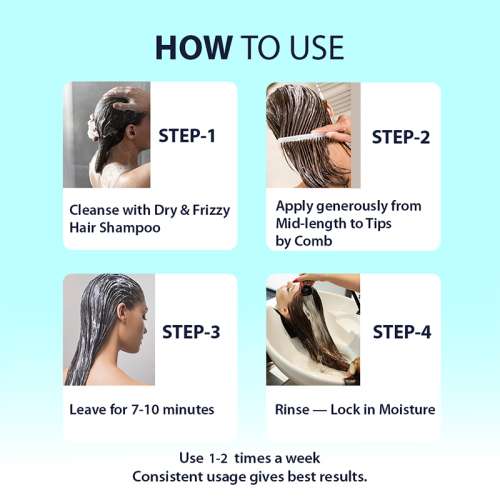 HOW TO USE

STEP-1

Cleanse with Dry & Frizzy Hair Shampoo

STEP-2

Apply generously from Mid-length to Tips by Comb

STEP-3

Leave for 7-10 minutes

STEP-4

Rinse — Lock in Moisture

Use 1-2 times a week
Consistent usage gives best results.