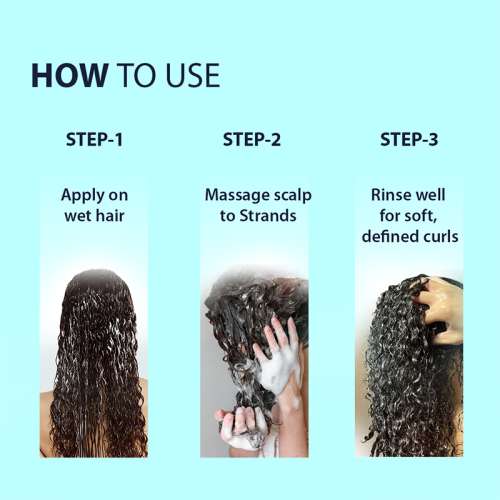 HOW TO USE

STEP-1

Apply on wet hair

STEP-2

Massage scalp to Strands

STEP-3

Rinse well for soft, defined curls