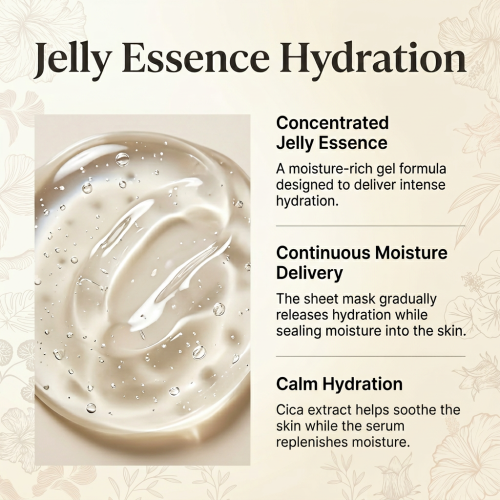 Jelly Essence Hydration

Concentrated
Jelly Essence

A moisture-rich gel formula designed to deliver intense hydration.

Continuous Moisture
Delivery

The sheet mask gradually releases hydration while sealing moisture into the skin.

Calm Hydration

Cica extract helps soothe the skin while the serum replenishes moisture.