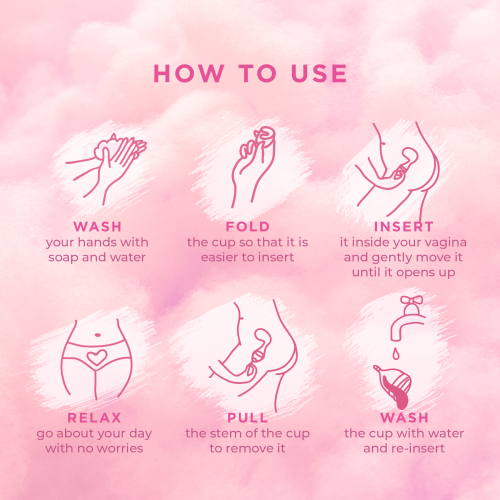 HOW TO USE

WASH
your hands with soap and water

FOLD
the cup so that it is easier to insert

INSERT
it inside your vagina and gently move it until it opens up

RELAX
go about your day with no worries

PULL
the stem of the cup to remove it

WASH
the cup with water and re-insert