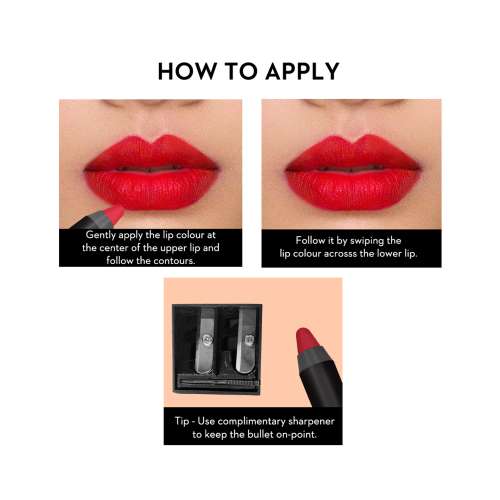 HOW TO APPLY

Gently apply the lip colour at the center of the upper lip and follow the contours.

Follow it by swiping the lip colour acrosss the lower lip.

Tip - Use complimentary sharpener to keep the bullet on-point.