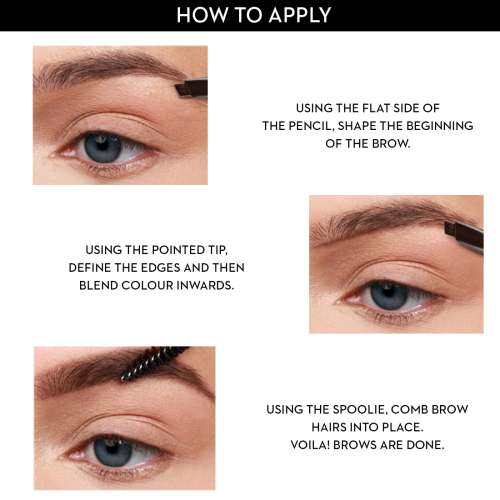 HOW TO APPLY

USING THE FLAT SIDE OF THE PENCIL, SHAPE THE BEGINNING OF THE BROW.

USING THE POINTED TIP, DEFINE THE EDGES AND THEN BLEND COLOUR INWARDS.

USING THE SPOOLIE, COMB BROW HAIRS INTO PLACE. VOILA! BROWS ARE DONE.