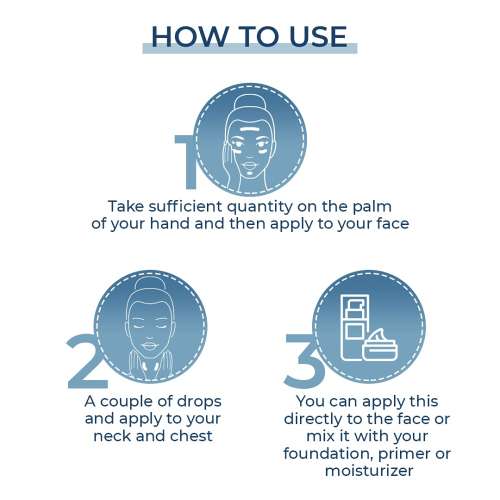 HOW TO USE

1

Take sufficient quantity on the palm of your hand and then apply to your face

2

A couple of drops and apply to your neck and chest

3

You can apply this directly to the face or mix it with your foundation, primer or moisturizer