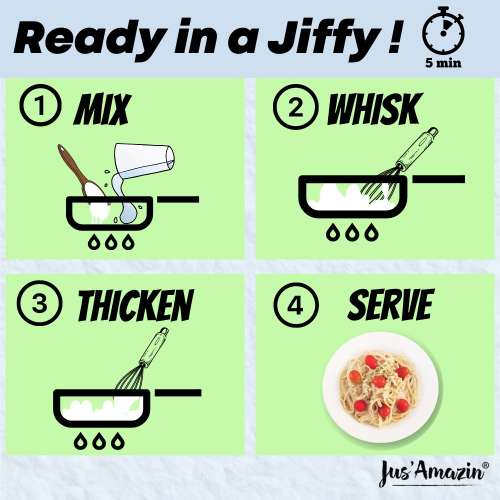 Ready in a Jiffy !

5 min

1 MIX

2 WHISK

3 THICKEN

4 SERVE

Jus'Amazin®