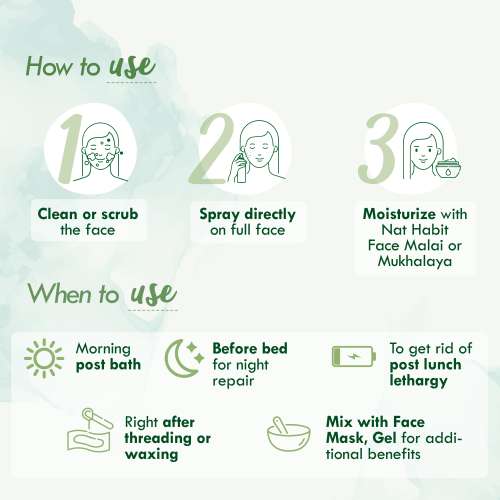 How to use

1

Clean or scrub the face

2

Spray directly on full face

3

Moisturize with Nat Habit Face Malai or Mukhalaya

When to use

Morning post bath

Before bed for night repair

To get rid of post lunch lethargy

Right after threading or waxing

Mix with Face Mask, Gel for additional benefits