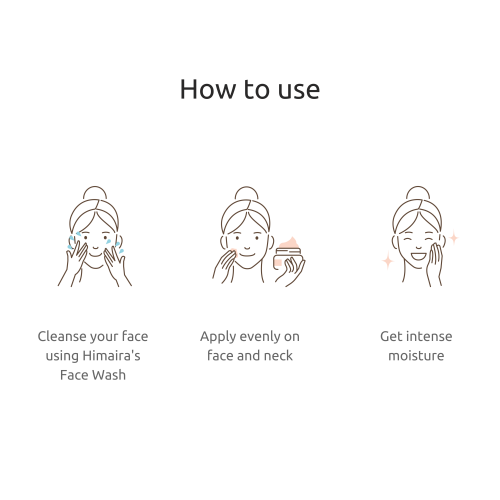 How to use

Cleanse your face using Himaira's Face Wash

Apply evenly on face and neck

Get intense moisture