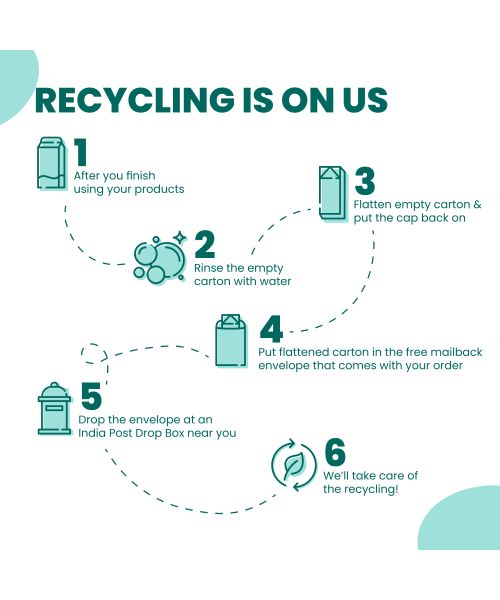 RECYCLING IS ON US

1
After you finish using your products

2
Rinse the empty carton with water

3
Flatten empty carton & put the cap back on

4
Put flattened carton in the free mailback envelope that comes with your order

5
Drop the envelope at an India Post Drop Box near you

6
We'll take care of the recycling!