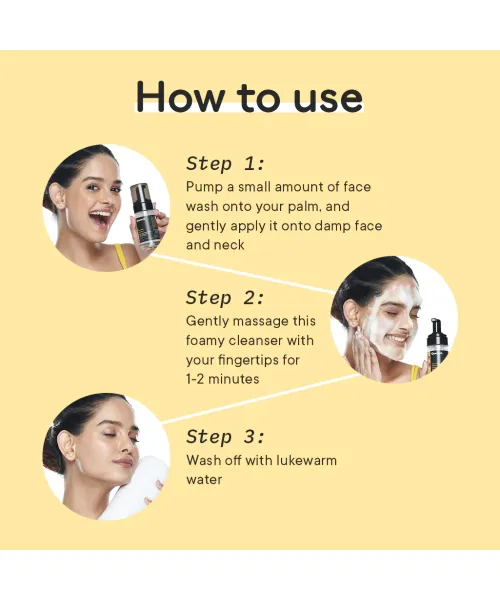 How to use

Step 1:
Pump a small amount of face wash onto your palm, and gently apply it onto damp face and neck

Step 2:
Gently massage this foamy cleanser with your fingertips for 1-2 minutes

Step 3:
Wash off with lukewarm water