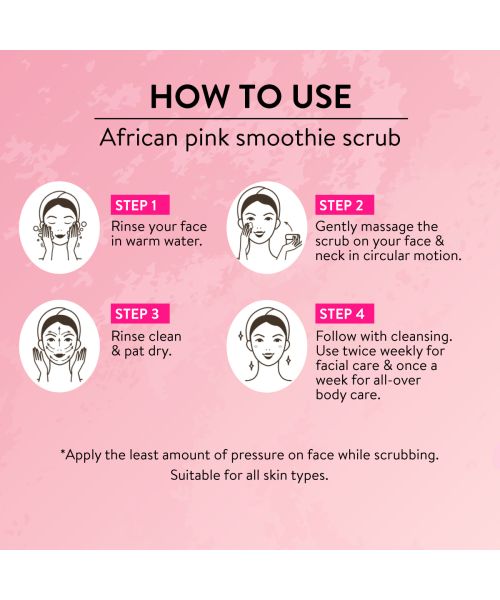 HOW TO USE

African pink smoothie scrub

STEP 1
Rinse your face in warm water.

STEP 2
Gently massage the scrub on your face & neck in circular motion.

STEP 3
Rinse clean & pat dry.

STEP 4
Follow with cleansing. Use twice weekly for facial care & once a week for all-over body care.

*Apply the least amount of pressure on face while scrubbing. Suitable for all skin types.