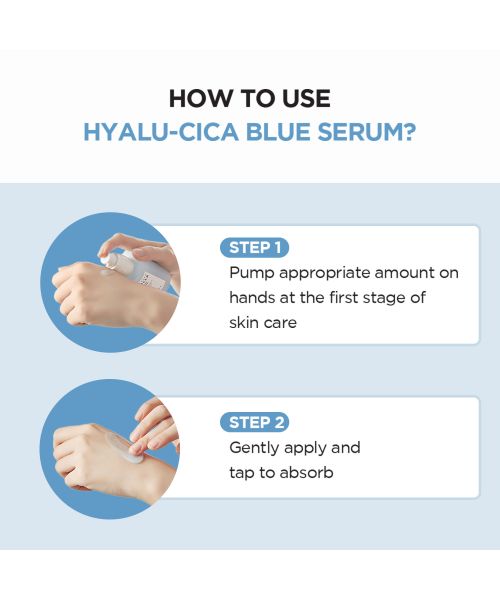 HOW TO USE
HYALU-CICA BLUE SERUM?

STEP 1
Pump appropriate amount on hands at the first stage of skin care

STEP 2
Gently apply and tap to absorb