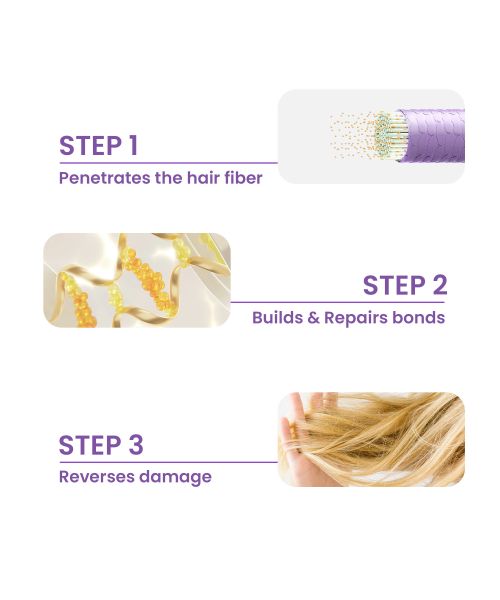 STEP 1
Penetrates the hair fiber

STEP 2
Builds & Repairs bonds

STEP 3
Reverses damage