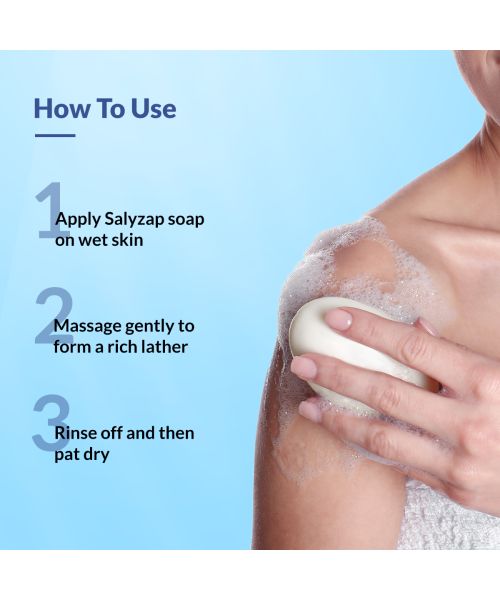 How To Use

1 Apply Salyzap soap on wet skin

2 Massage gently to form a rich lather

3 Rinse off and then pat dry